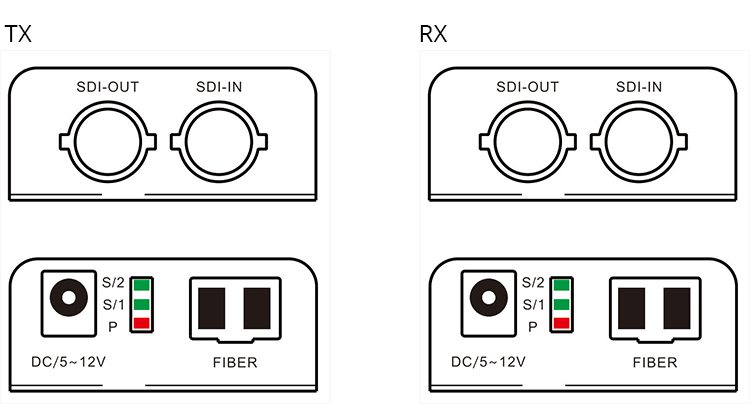 TX

SDI-OUT SDI-IN

S/2
S/1
P

DC/5~12V FIBER

RX

SDI-OUT SDI-IN

S/2
S/1
P

DC/5~12V FIBER