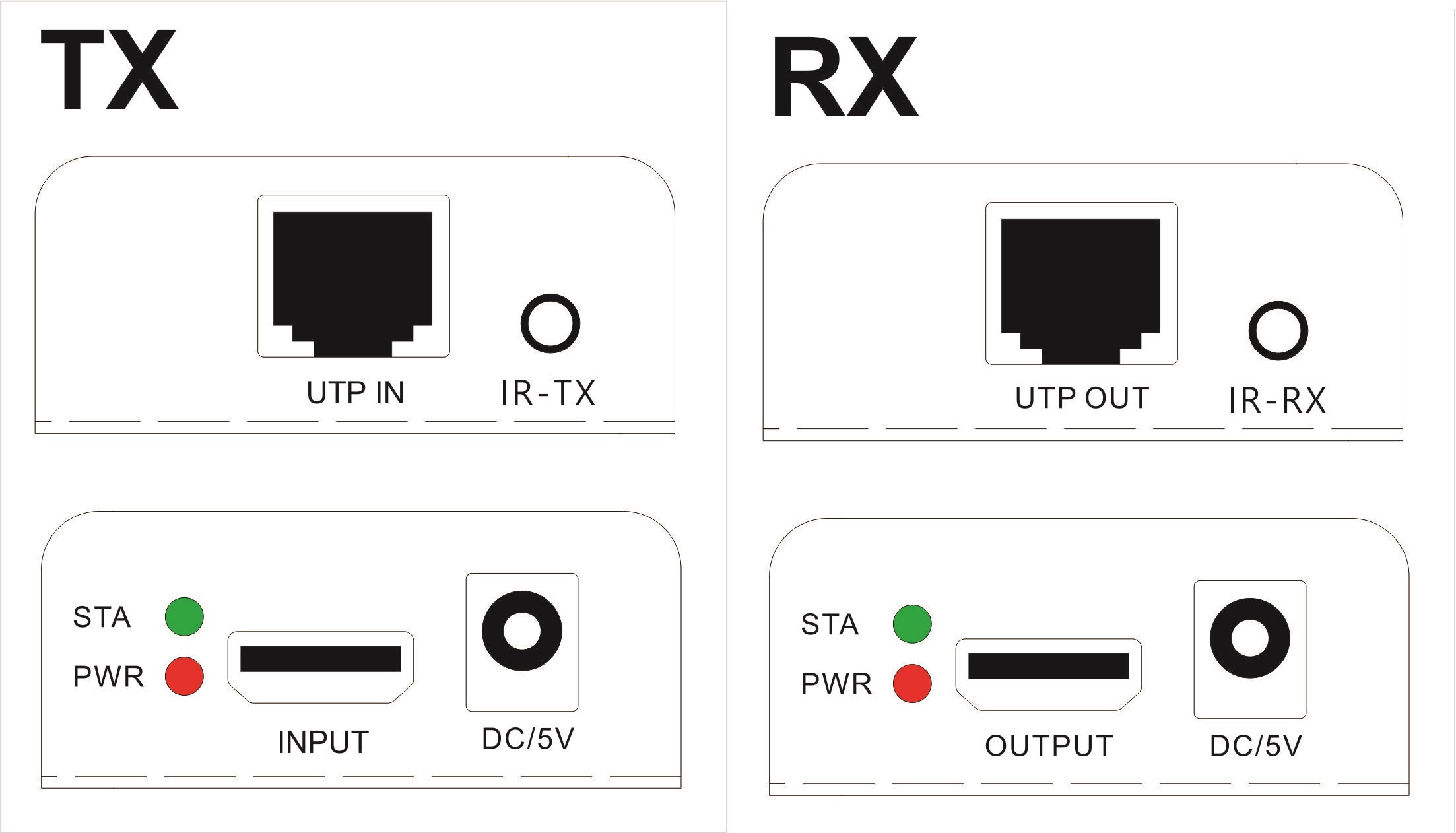 TX

UTP IN IR-TX

STA
PWR
INPUT DC/5V

RX

UTP OUT IR-RX

STA
PWR
OUTPUT DC/5V