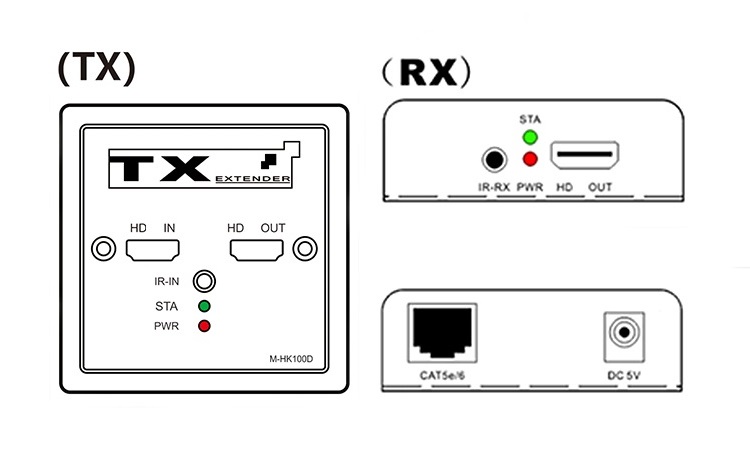 (TX)

TX EXTENDER

HD IN

HD OUT

IR-IN

STA

PWR

M-HK100D

（RX）

STA

IR-RX PWR HD OUT

CAT5e/6

DC 5V