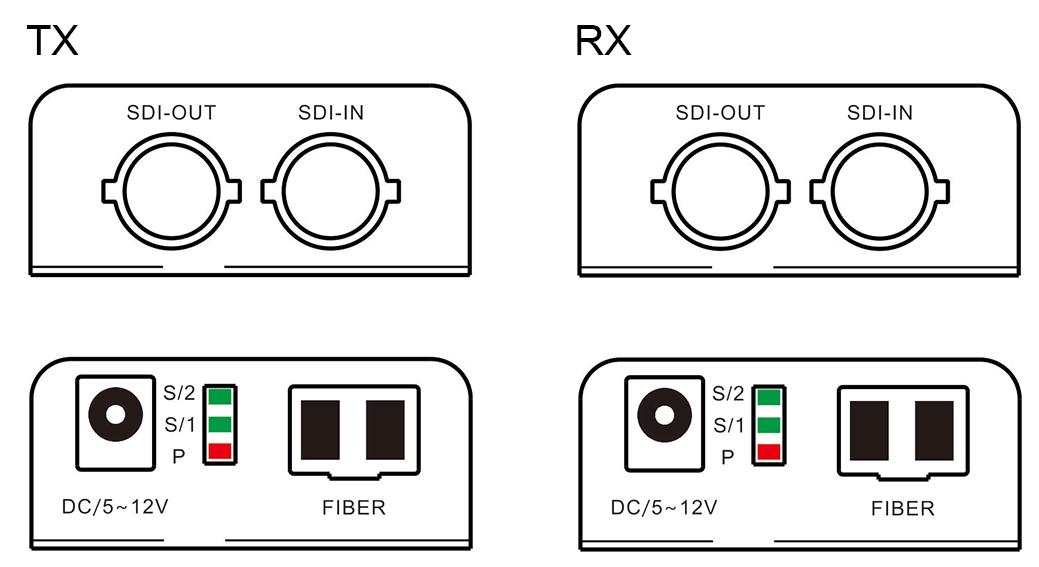 TX

SDI-OUT SDI-IN

S/2
S/1
P

DC/5~12V

FIBER

RX

SDI-OUT SDI-IN

S/2
S/1
P

DC/5~12V

FIBER