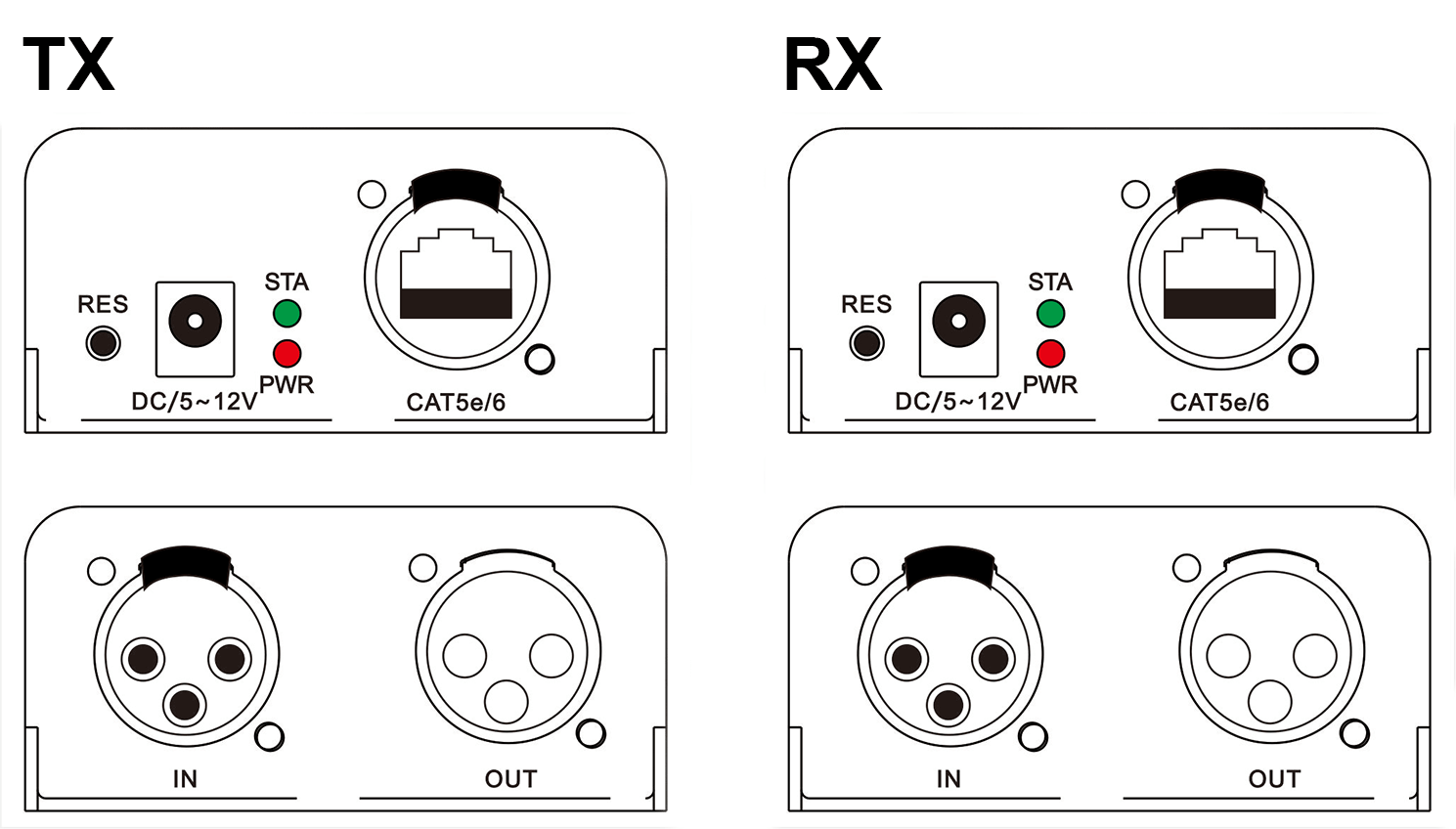 TX

RES
STA
PWR
DC/5~12V
CAT5e/6

IN
OUT

RX

RES
STA
PWR
DC/5~12V
CAT5e/6

IN
OUT